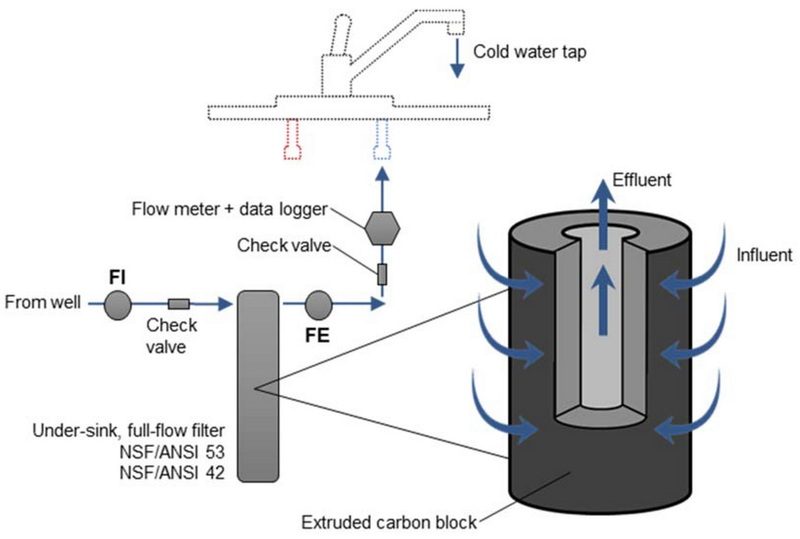 Cold water tap

Effluent

Flow meter + data logger

Check valve

Influent

FI

From well

Check valve

FE

Under-sink, full-flow filter
NSF/ANSI 53
NSF/ANSI 42

Extruded carbon block